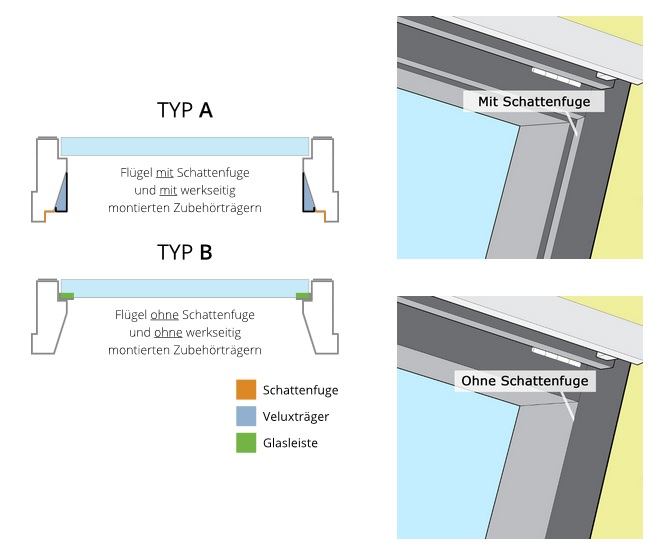 TYP A

Flügel mit Schattenfuge und mit werkseitig montierten Zubehörträgern

TYP B

Flügel ohne Schattenfuge und ohne werkseitig montierten Zubehörträgern

Schattenfuge

Veluxträger

Glasleiste

Mit Schattenfuge

Ohne Schattenfuge